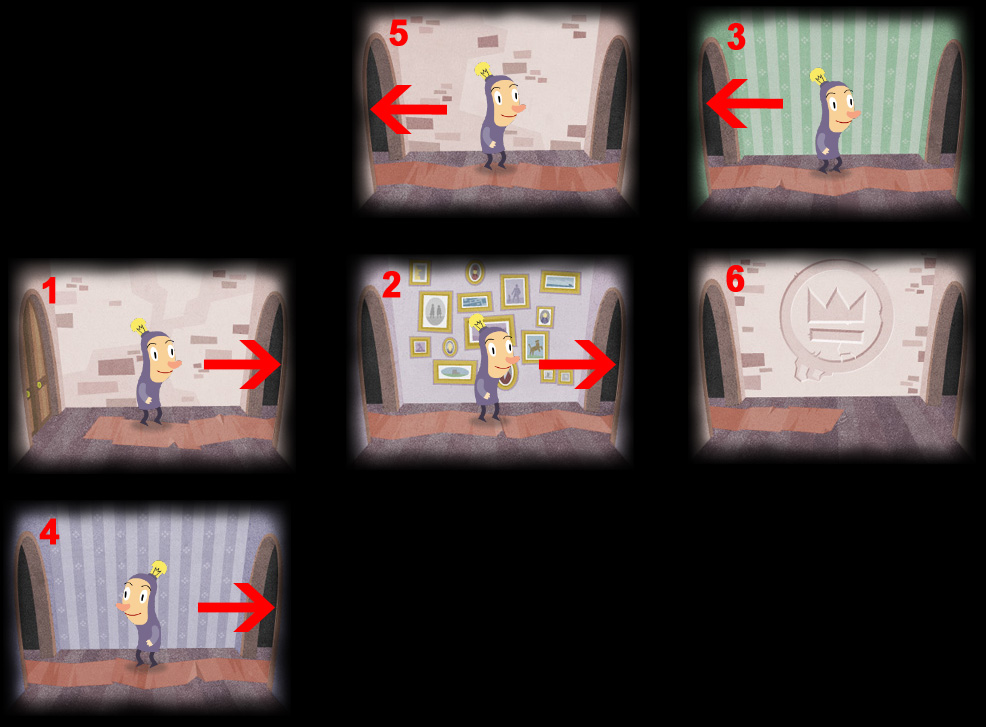 5

3

1

2

6

4